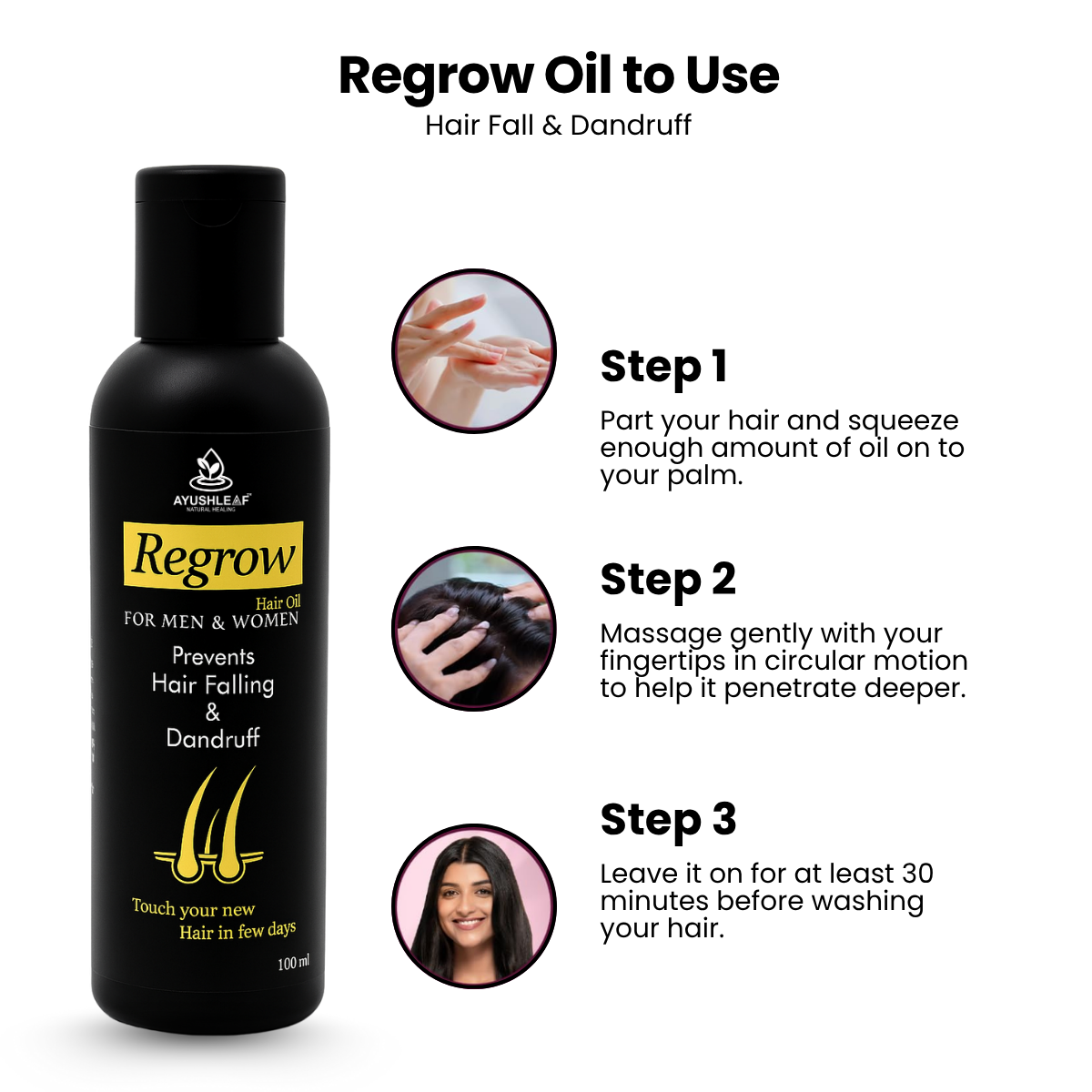 Regrow Oil to Use
Hair Fall & Dandruff

AYUSHLEAF
NATURAL HEALING

Regrow
Hair Oil
FOR MEN & WOMEN
Prevents
Hair Falling
&
Dandruff

Touch your new
Hair in few days
100 ml

Step 1
Part your hair and squeeze enough amount of oil on to your palm.

Step 2
Massage gently with your fingertips in circular motion to help it penetrate deeper.

Step 3
Leave it on for at least 30 minutes before washing your hair.